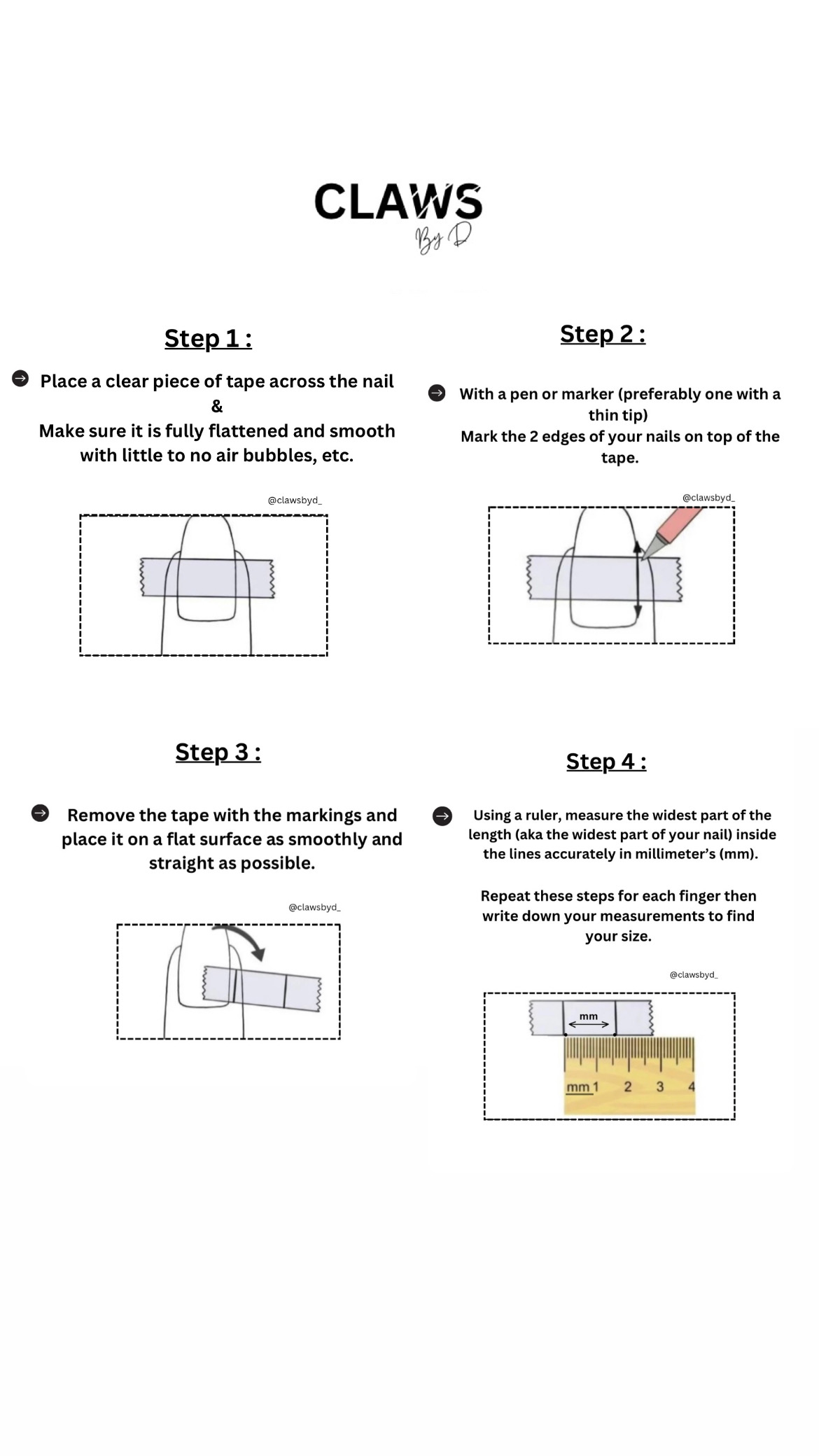 CLAWS
By D

Step 1 :

Place a clear piece of tape across the nail
&
Make sure it is fully flattened and smooth with little to no air bubbles, etc.

@clawsbyd_

Step 2 :

With a pen or marker (preferably one with a thin tip)
Mark the 2 edges of your nails on top of the tape.

@clawsbyd_

Step 3 :

Remove the tape with the markings and place it on a flat surface as smoothly and straight as possible.

@clawsbyd_

Step 4 :

Using a ruler, measure the widest part of the length (aka the widest part of your nail) inside the lines accurately in millimeter's (mm).

Repeat these steps for each finger then write down your measurements to find your size.

@clawsbyd_

mm

mm 1 2 3 4